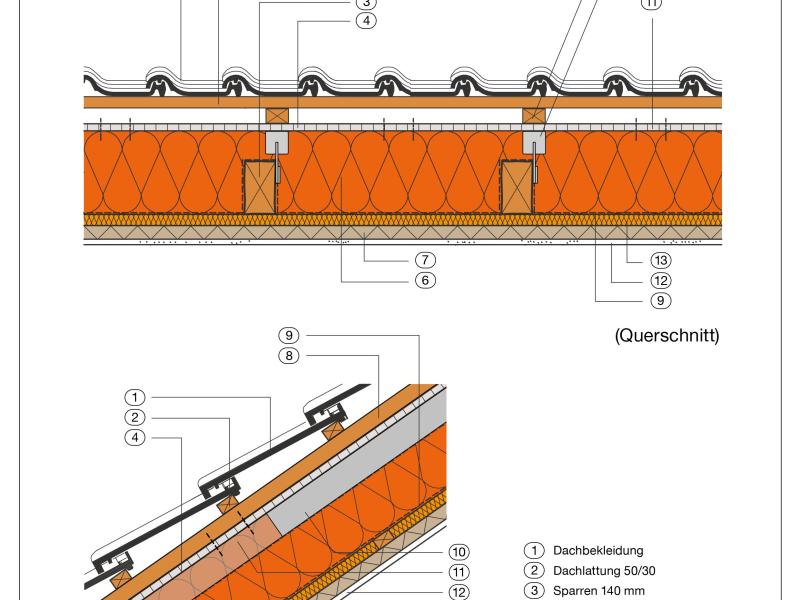 3
4
11
7
6
13
12
9
(Querschnitt)
9
8
1
2
4
10
11
12
1 Dachbekleidung
2 Dachlattung 50/30
3 Sparren 140 mm